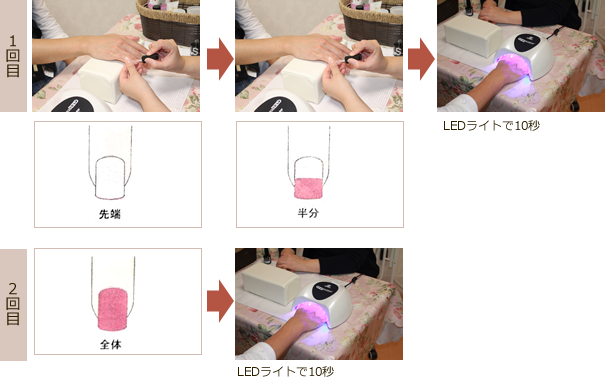 1回目

先端

半分

LEDライトで10秒

2回目

全体

LEDライトで10秒